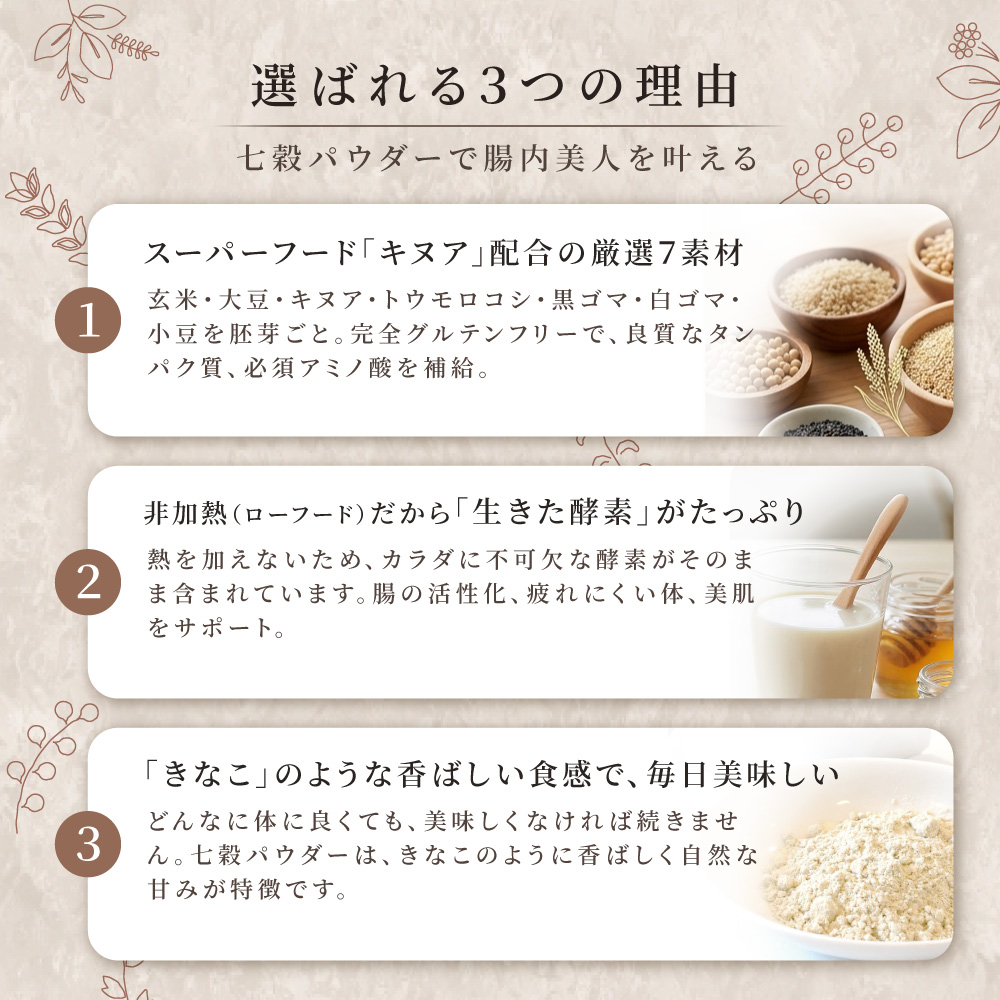 選ばれる3つの理由

七穀パウダーで腸内美人を叶える

1

スーパーフード「キヌア」配合の厳選7素材

玄米・大豆・キヌア・トウモロコシ・黒ゴマ・白ゴマ・小豆を胚芽ごと。完全グルテンフリーで、良質なタンパク質、必須アミノ酸を補給。

2

非加熱(ローフード)だから「生きた酵素」がたっぷり

熱を加えないため、カラダに不可欠な酵素がそのまま含まれています。腸の活性化、疲れにくい体、美肌をサポート。

3

「きなこ」のような香ばしい食感で、毎日美味しい

どんなに体に良くても、美味しくなければ続きません。七穀パウダーは、きなこのように香ばしく自然な甘みが特徴です。