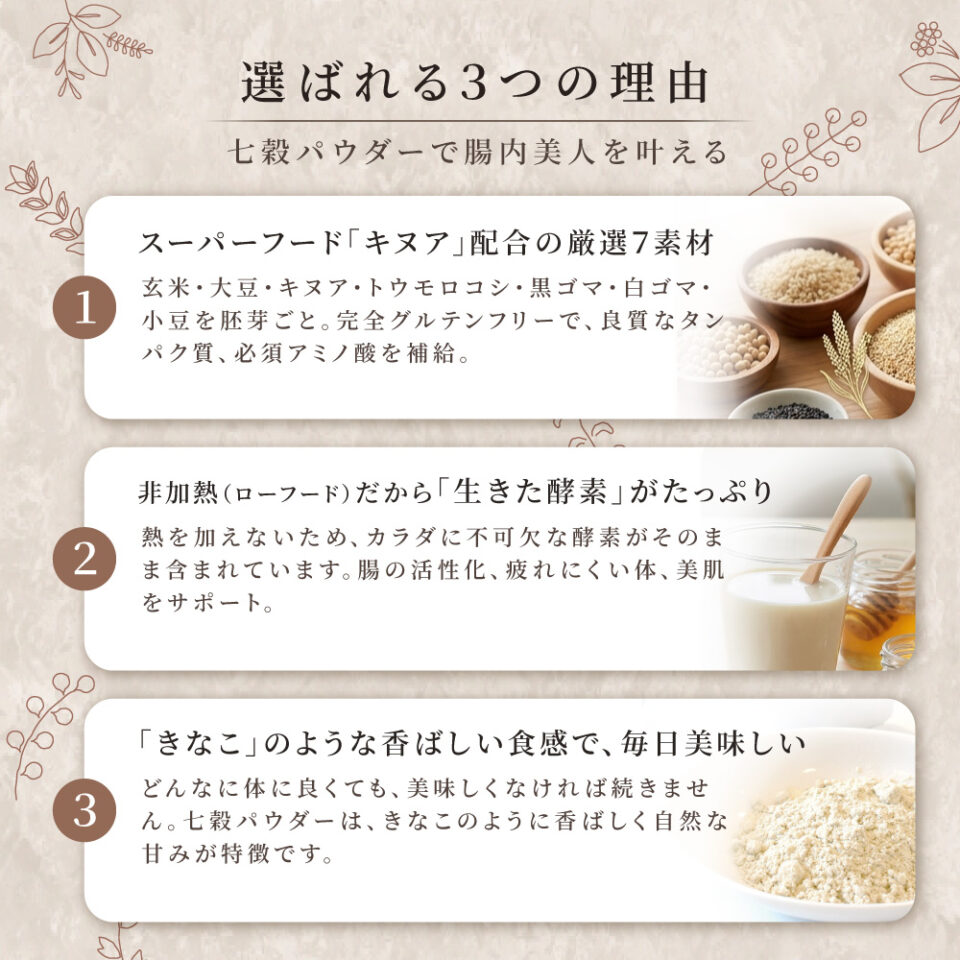 選ばれる3つの理由

七穀パウダーで腸内美人を叶える

1

スーパーフード「キヌア」配合の厳選7素材

玄米・大豆・キヌア・トウモロコシ・黒ゴマ・白ゴマ・小豆を胚芽ごと。完全グルテンフリーで、良質なタンパク質、必須アミノ酸を補給。

2

非加熱(ローフード)だから「生きた酵素」がたっぷり

熱を加えないため、カラダに不可欠な酵素がそのまま含まれています。腸の活性化、疲れにくい体、美肌をサポート。

3

「きなこ」のような香ばしい食感で、毎日美味しい

どんなに体に良くても、美味しくなければ続きません。七穀パウダーは、きなこのように香ばしく自然な甘みが特徴です。